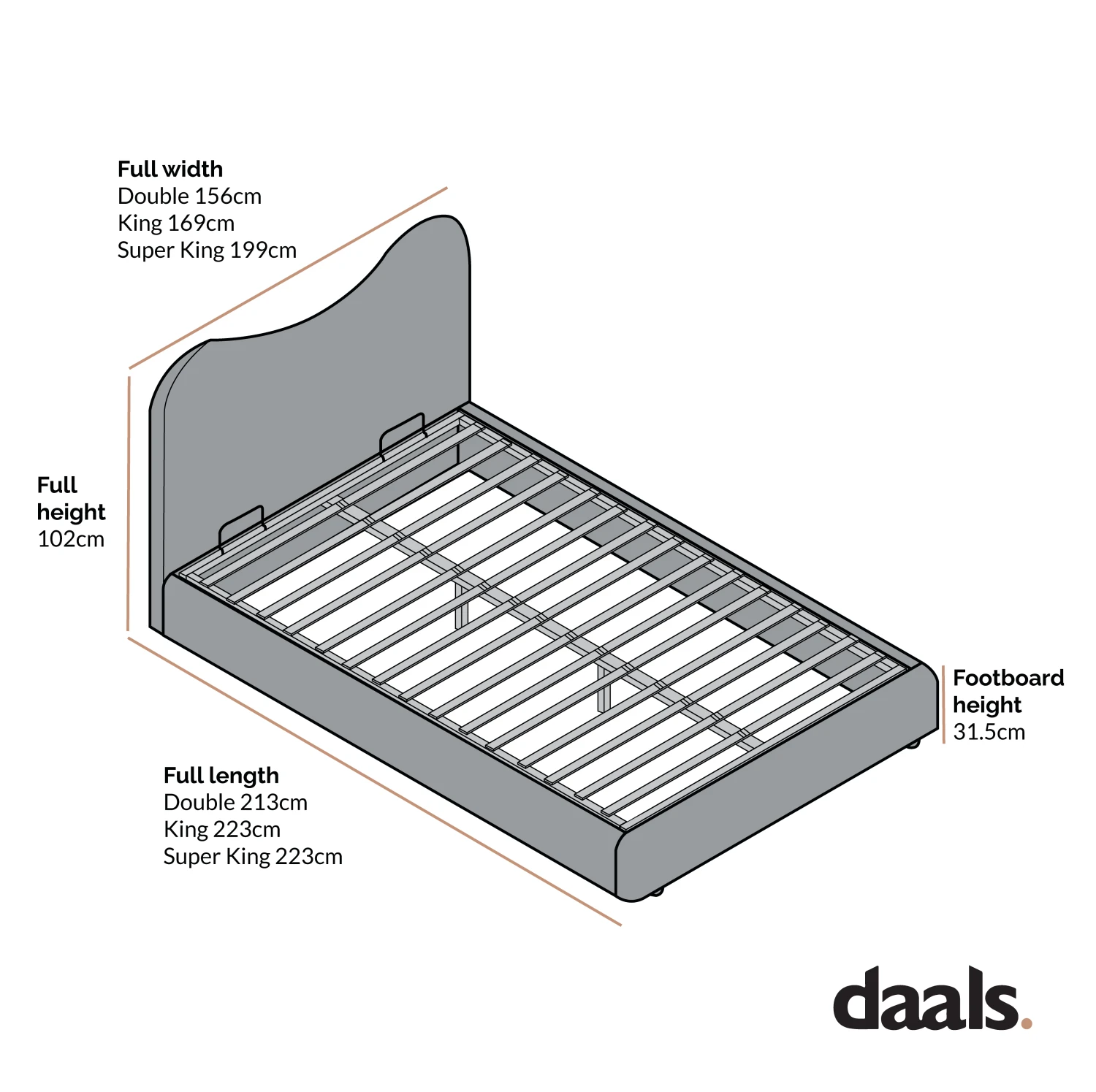 Full width
Double 156cm
King 169cm
Super King 199cm

Full height
102cm

Footboard height
31.5cm

Full length
Double 213cm
King 223cm
Super King 223cm

daals.